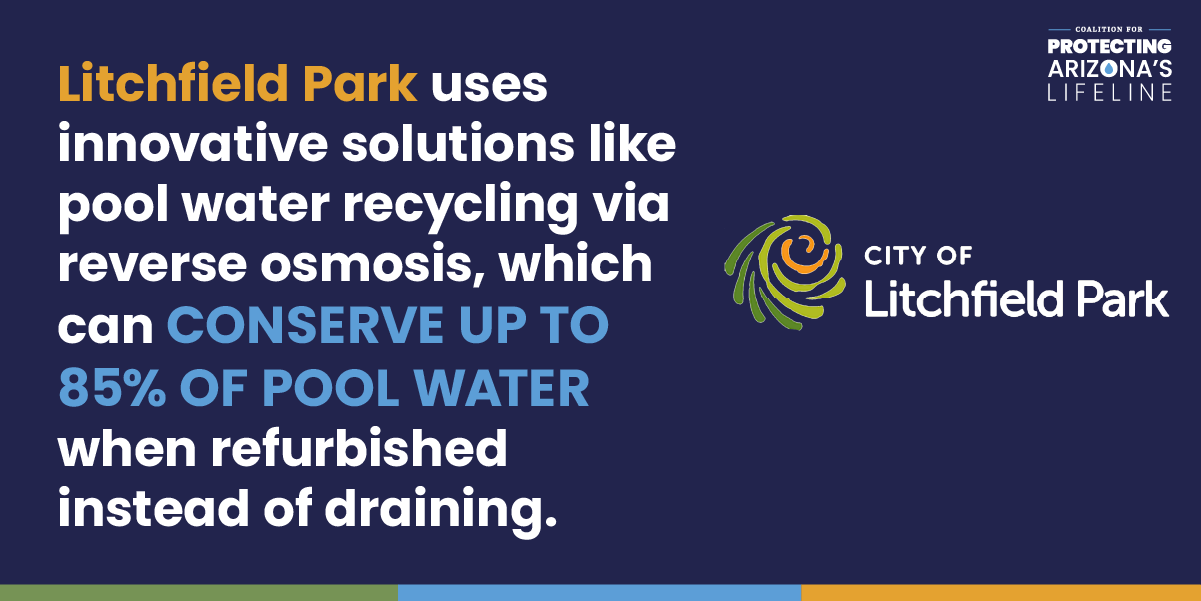 COALITION FOR
PROTECTING
ARIZONA'S
LIFELINE

Litchfield Park uses innovative solutions like pool water recycling via reverse osmosis, which can CONSERVE UP TO 85% OF POOL WATER when refurbished instead of draining.

CITY OF
Litchfield Park